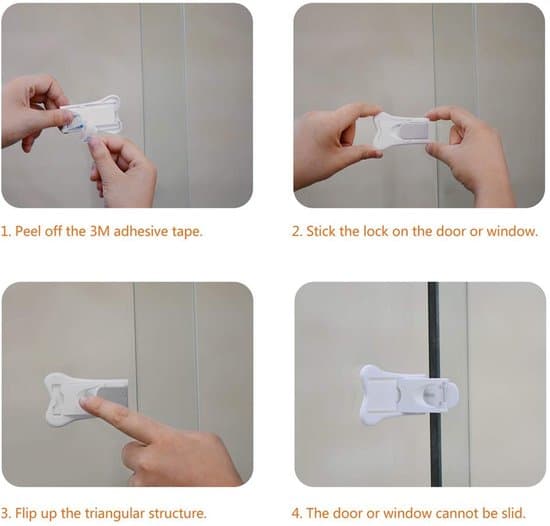 1. Peel off the 3M adhesive tape.

2. Stick the lock on the door or window.

3. Flip up the triangular structure.

4. The door or window cannot be slid.