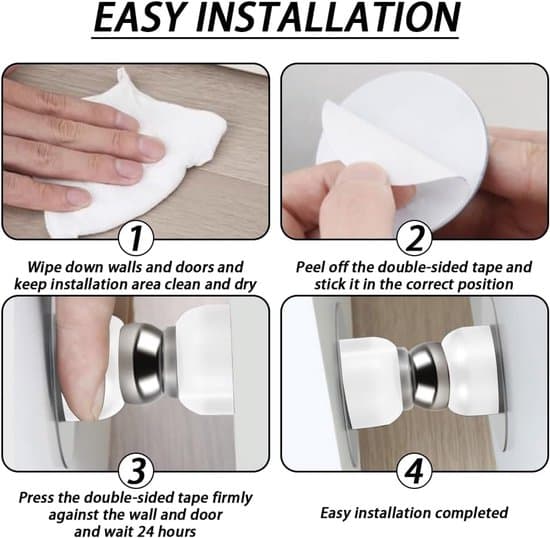 EASY INSTALLATION

1
Wipe down walls and doors and keep installation area clean and dry

2
Peel off the double-sided tape and stick it in the correct position

3
Press the double-sided tape firmly against the wall and door and wait 24 hours

4
Easy installation completed