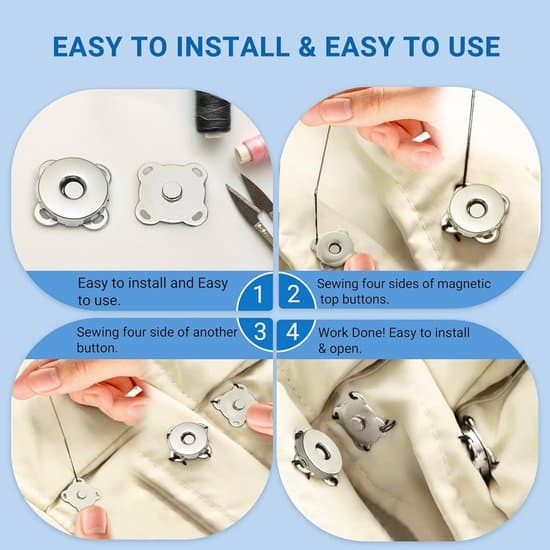 EASY TO INSTALL & EASY TO USE

Easy to install and Easy to use.

1

2

Sewing four sides of magnetic top buttons.

Sewing four side of another button.

3

4

Work Done! Easy to install & open.