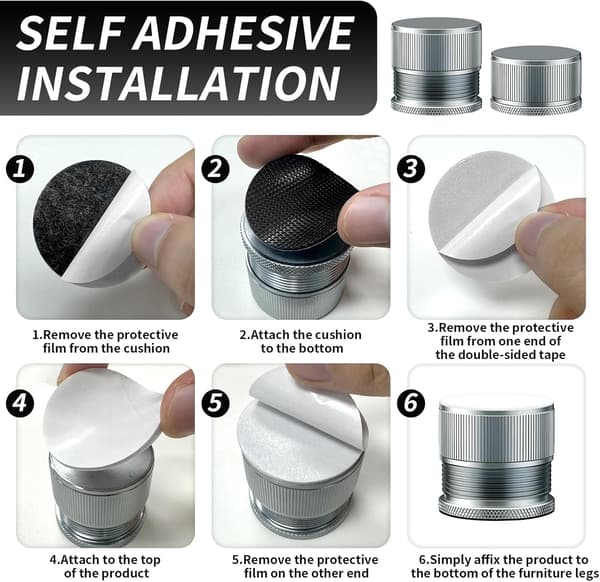 SELF ADHESIVE INSTALLATION

1

1.Remove the protective film from the cushion

2

2.Attach the cushion to the bottom

3

3.Remove the protective film from one end of the double-sided tape

4

4.Attach to the top of the product

5

5.Remove the protective film on the other end

6

6.Simply affix the product to the bottom of the furniture legs