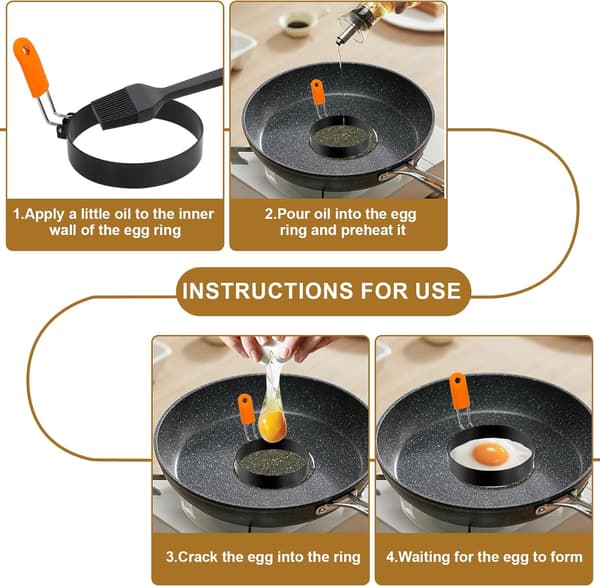 1.Apply a little oil to the inner wall of the egg ring

2.Pour oil into the egg ring and preheat it

INSTRUCTIONS FOR USE

3.Crack the egg into the ring

4.Waiting for the egg to form