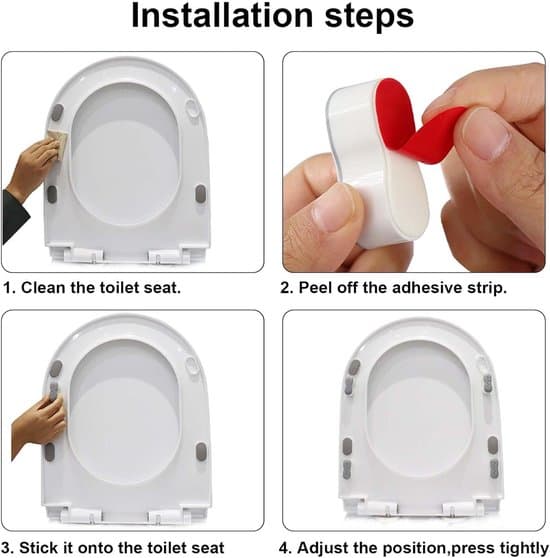 Installation steps

1. Clean the toilet seat.

2. Peel off the adhesive strip.

3. Stick it onto the toilet seat

4. Adjust the position,press tightly