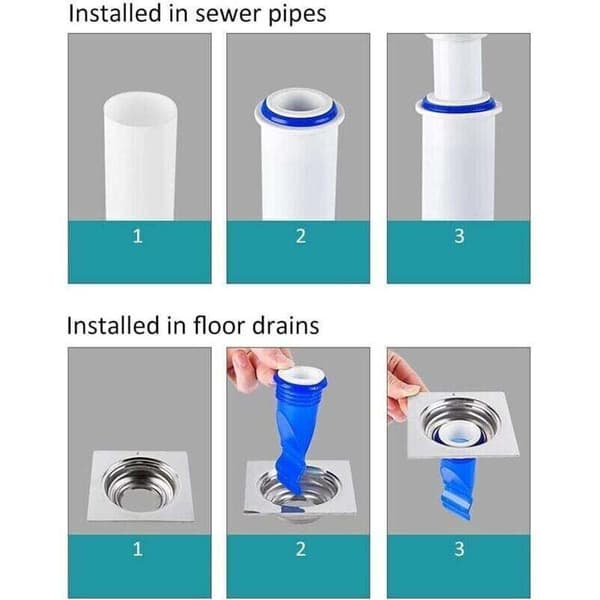 Installed in sewer pipes

1

2

3

Installed in floor drains

1

2

3