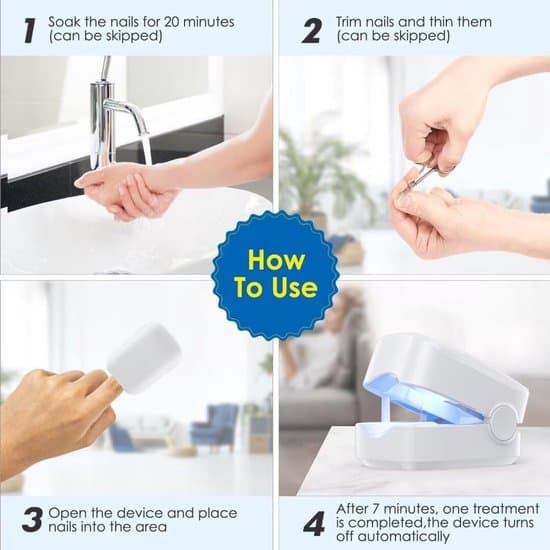 1 Soak the nails for 20 minutes (can be skipped)

2 Trim nails and thin them (can be skipped)

How To Use

3 Open the device and place nails into the area

4 After 7 minutes, one treatment is completed,the device turns off automatically