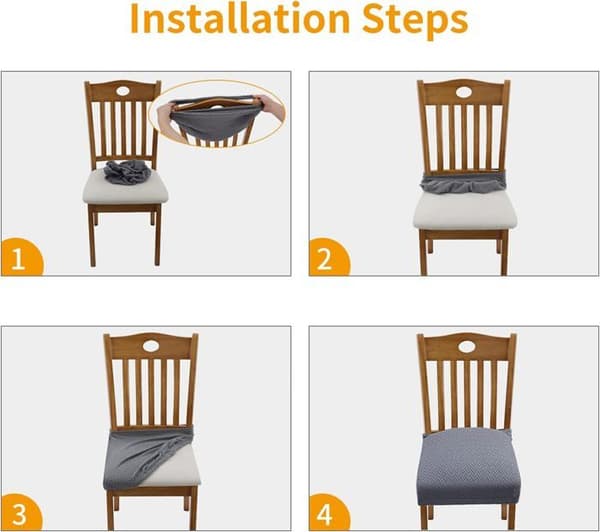 Installation Steps

1

2

3

4