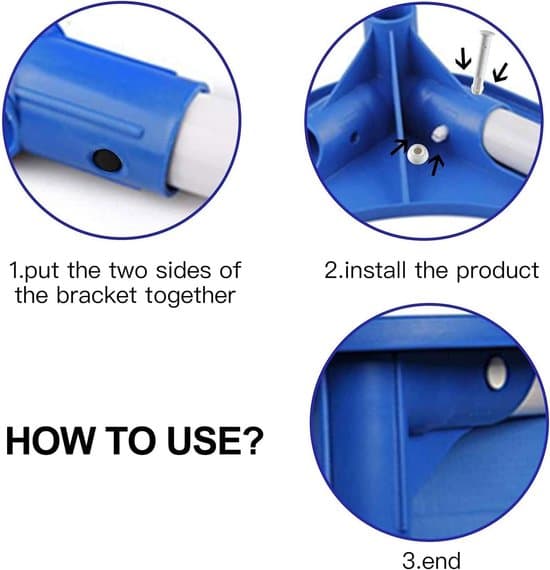 1.put the two sides of the bracket together

2.install the product

HOW TO USE?

3.end