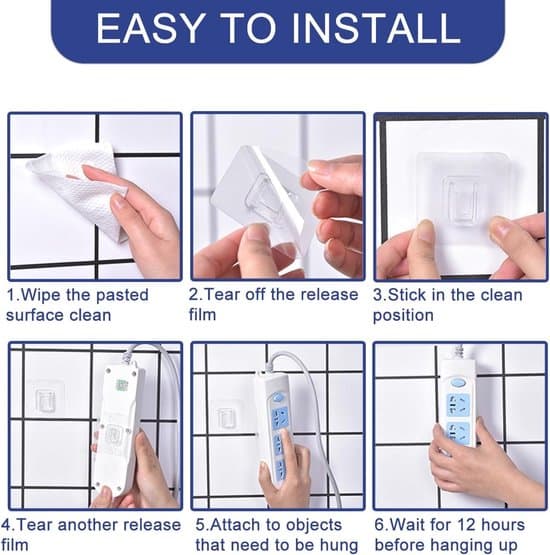 EASY TO INSTALL

1.Wipe the pasted surface clean

2.Tear off the release film

3.Stick in the clean position

4.Tear another release film

5.Attach to objects that need to be hung

6.Wait for 12 hours before hanging up