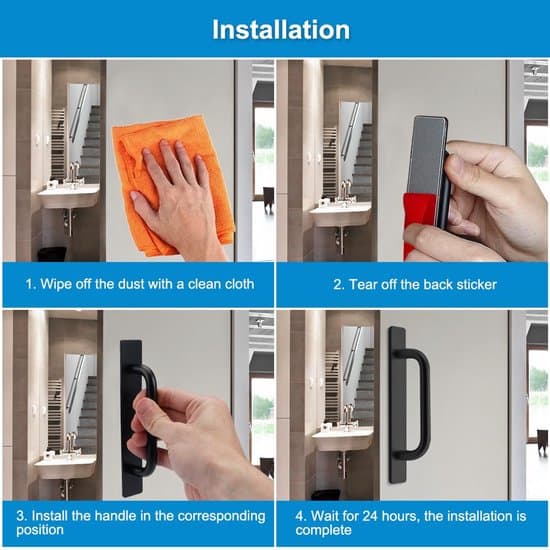 Installation

1. Wipe off the dust with a clean cloth

2. Tear off the back sticker

3. Install the handle in the corresponding position

4. Wait for 24 hours, the installation is complete