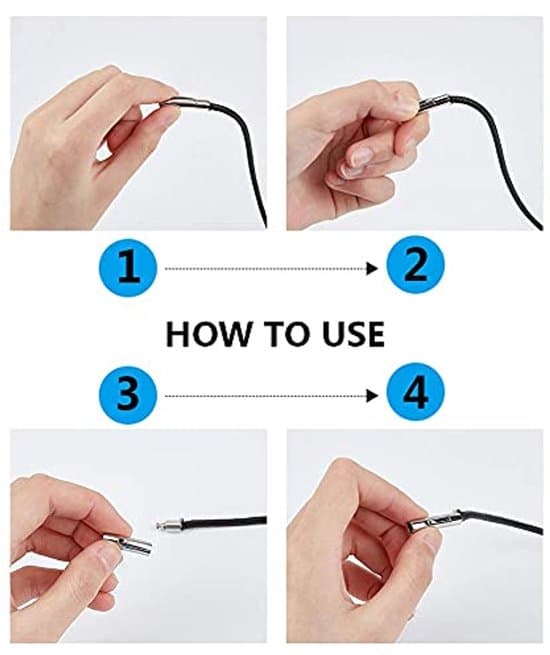 1
2
HOW TO USE
3
4