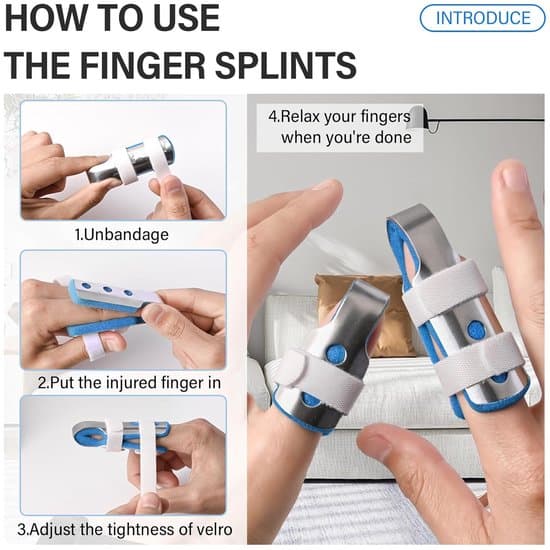 HOW TO USE
THE FINGER SPLINTS

INTRODUCE

1.Unbandage

2.Put the injured finger in

3.Adjust the tightness of velro

4.Relax your fingers when you're done