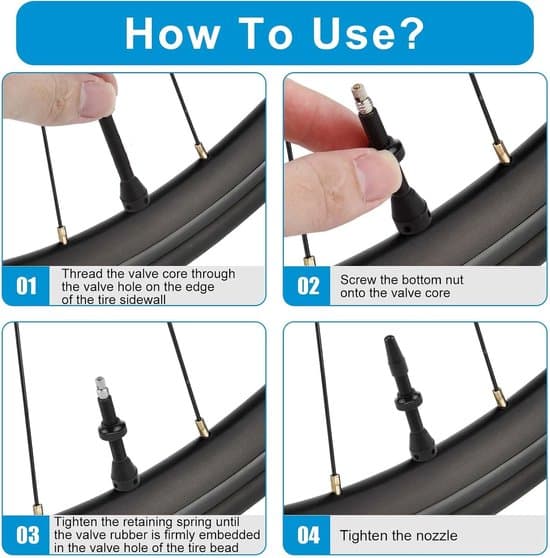 How To Use?

01 Thread the valve core through the valve hole on the edge of the tire sidewall

02 Screw the bottom nut onto the valve core

03 Tighten the retaining spring until the valve rubber is firmly embedded in the valve hole of the tire bead

04 Tighten the nozzle