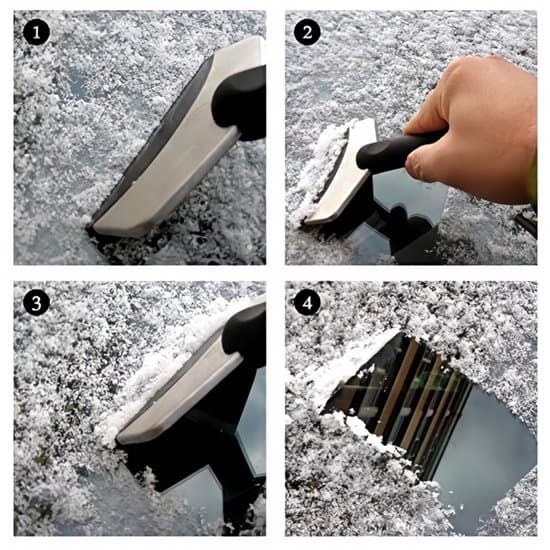 1
2
3
4