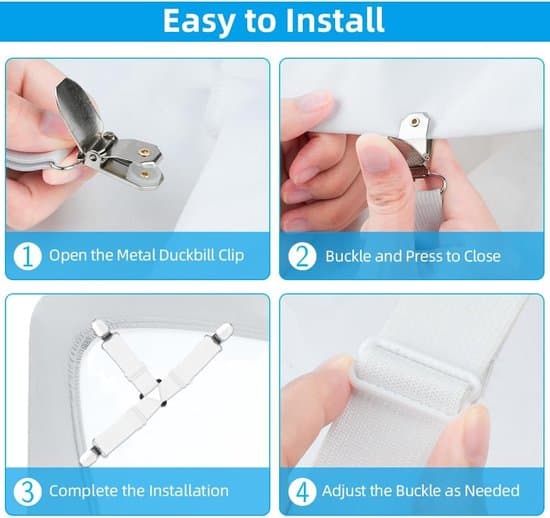 Easy to Install

1 Open the Metal Duckbill Clip

2 Buckle and Press to Close

3 Complete the Installation

4 Adjust the Buckle as Needed