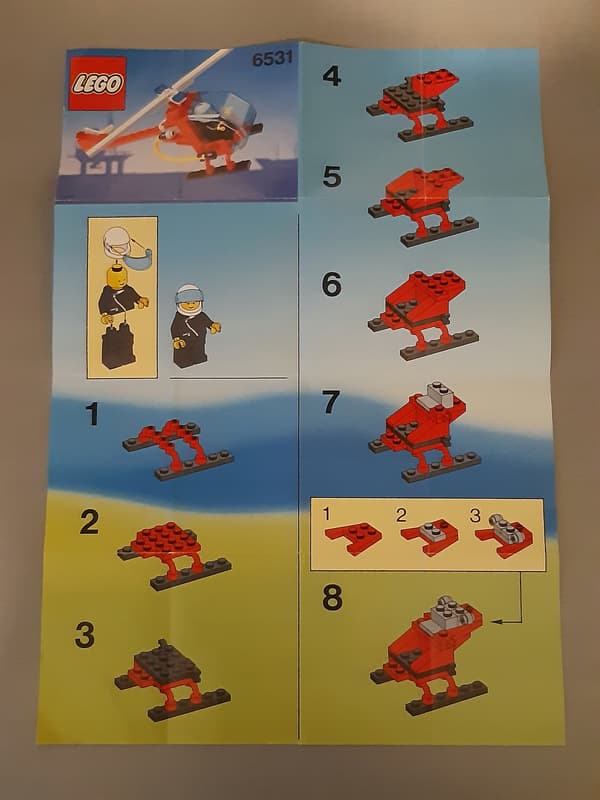 LEGO

6531

1

2

3

4

5

6

7

1 2 3

8