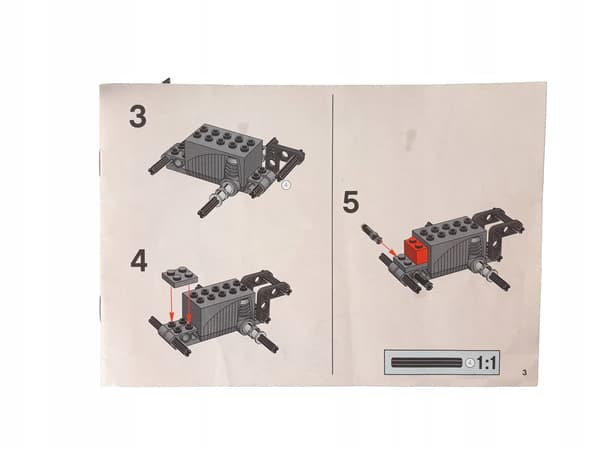 3

4

4

5

4 1:1

3