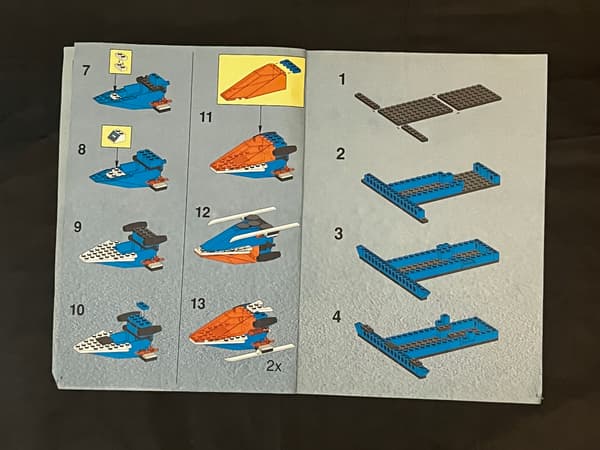 7

8

9

10

11

12

13

2x

1

2

3

4