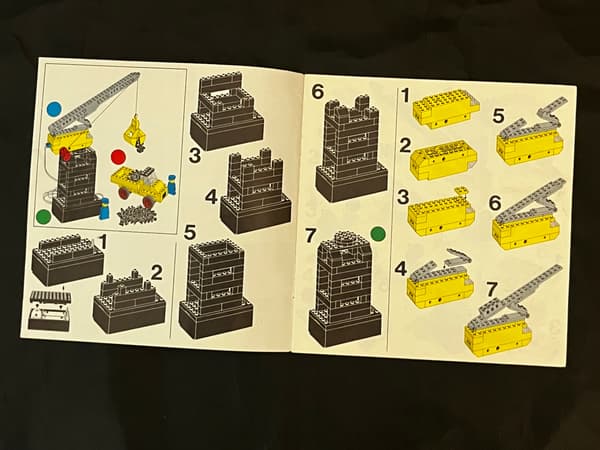 1

2

3

4

5

6

7

1

2

3

4

5

6

7