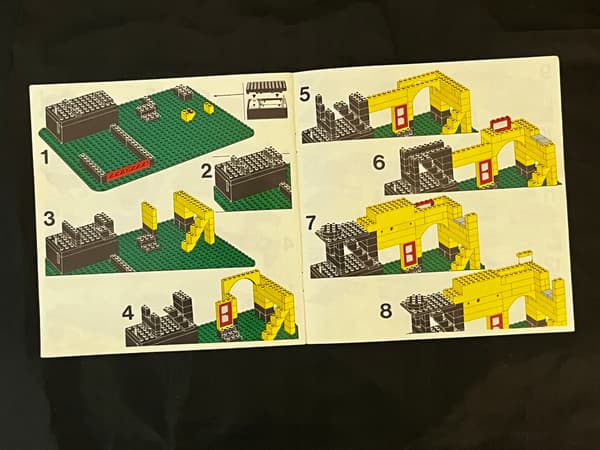 1

2

3

4

5

6

7

8