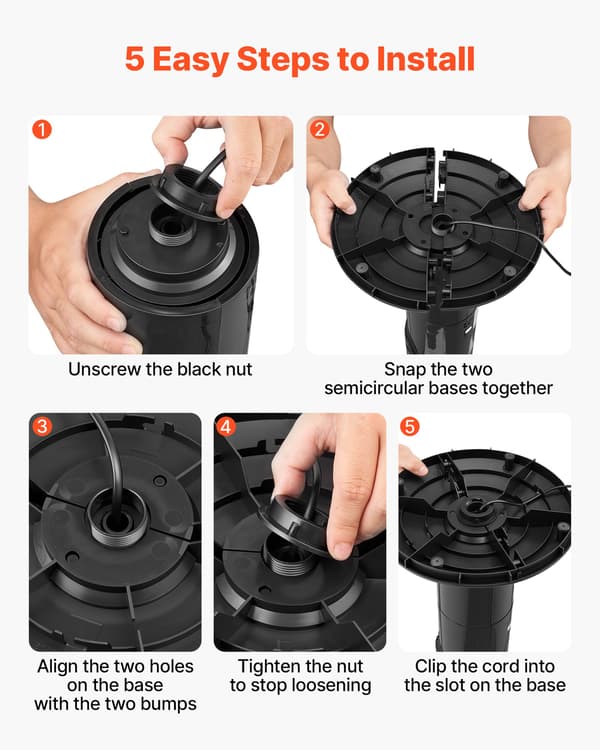 5 Easy Steps to Install

1

Unscrew the black nut

2

Snap the two semicircular bases together

3

Align the two holes on the base with the two bumps

4

Tighten the nut to stop loosening

5

Clip the cord into the slot on the base