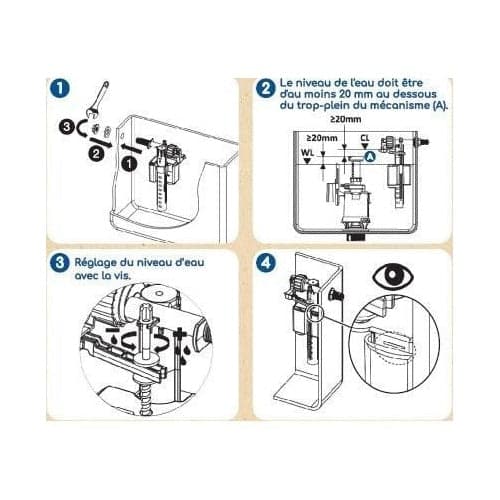 1

3

2

1

2 Le niveau de l'eau doit être d'au moins 20 mm au dessous du trop-plein du mécanisme (A).

≥20mm

≥20mm

CL

WL

A

3 Réglage du niveau d'eau avec la vis.

4