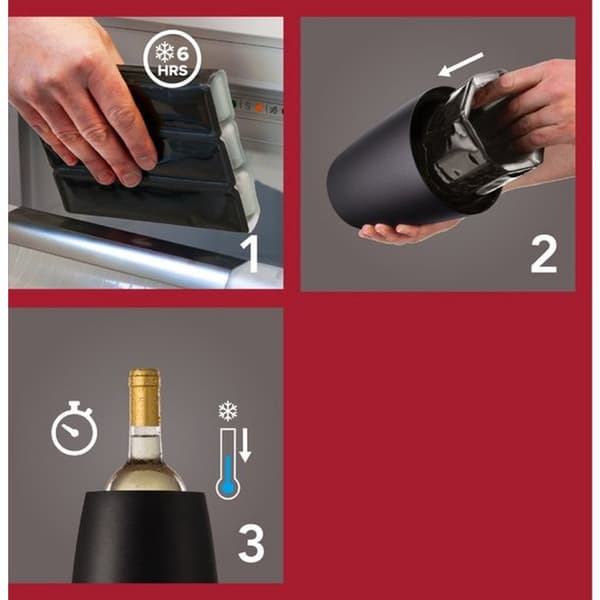 6
HRS

1

2

3