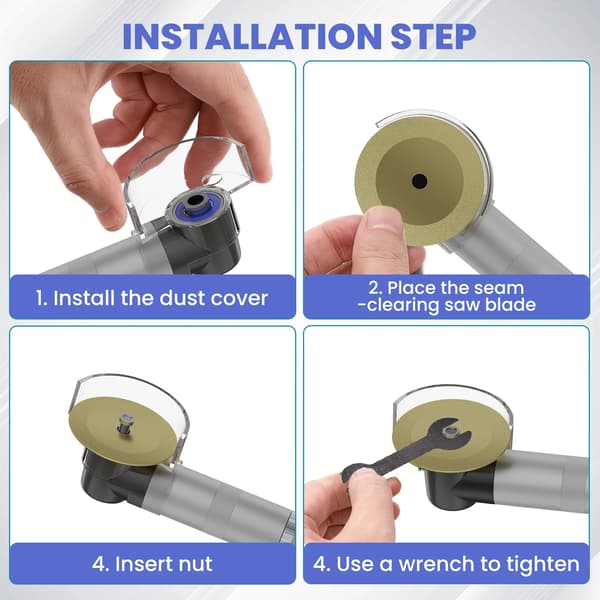 INSTALLATION STEP

1. Install the dust cover

2. Place the seam -clearing saw blade

4. Insert nut

4. Use a wrench to tighten