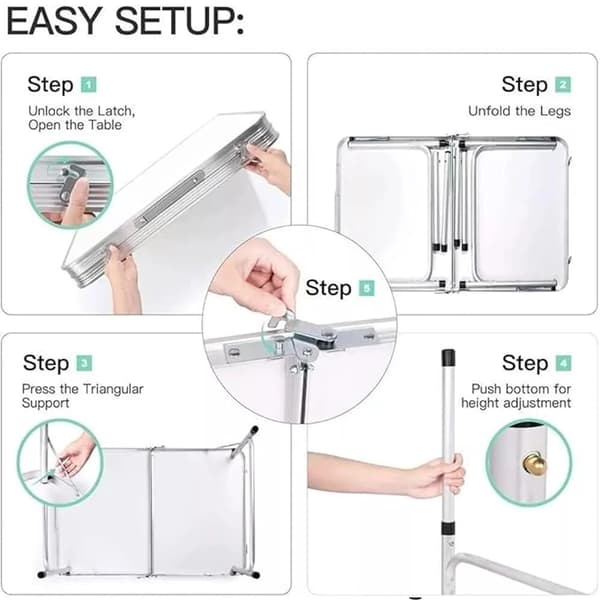 EASY SETUP:

Step 1
Unlock the Latch, Open the Table

Step 2
Unfold the Legs

Step 5

Step 3
Press the Triangular Support

Step 4
Push bottom for height adjustment