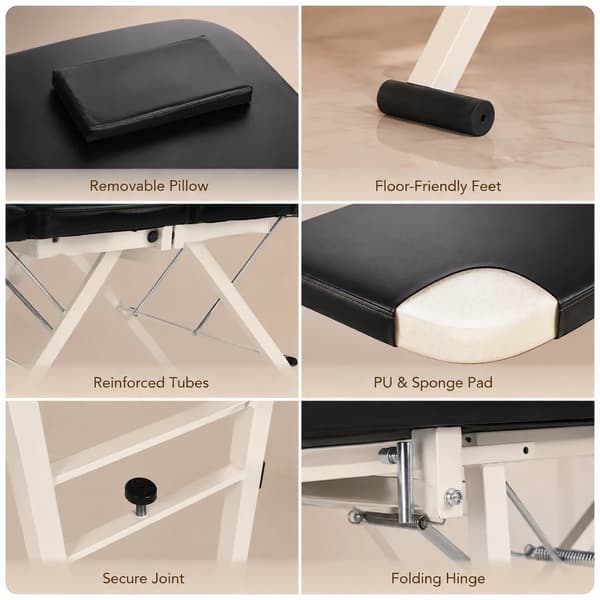 Removable Pillow

Floor-Friendly Feet

Reinforced Tubes

PU & Sponge Pad

Secure Joint

Folding Hinge