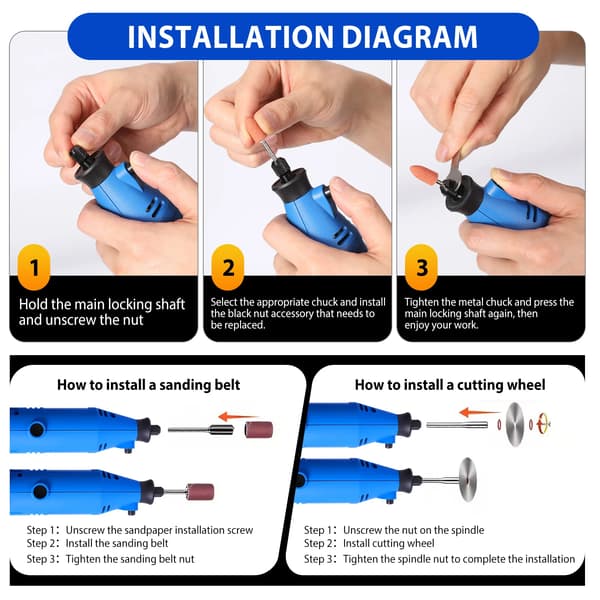 INSTALLATION DIAGRAM

1
Hold the main locking shaft and unscrew the nut

2
Select the appropriate chuck and install the black nut accessory that needs to be replaced.

3
Tighten the metal chuck and press the main locking shaft again, then enjoy your work.

How to install a sanding belt

Step 1: Unscrew the sandpaper installation screw
Step 2: Install the sanding belt
Step 3: Tighten the sanding belt nut

How to install a cutting wheel

Step 1: Unscrew the nut on the spindle
Step 2: Install cutting wheel
Step 3: Tighten the spindle nut to complete the installation