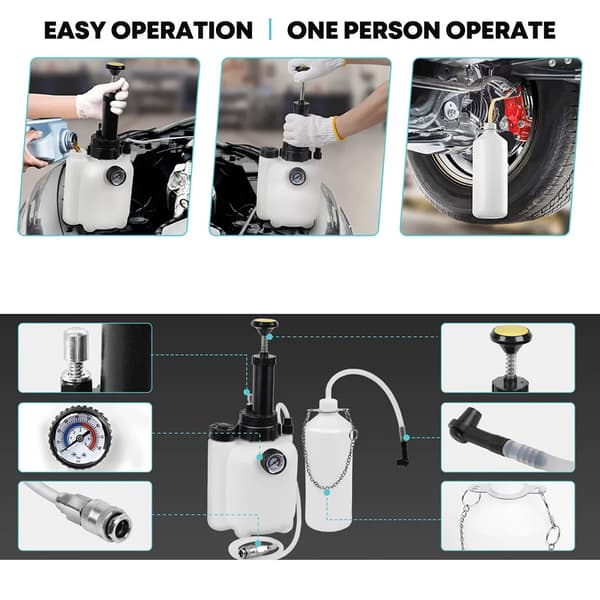 EASY OPERATION | ONE PERSON OPERATE