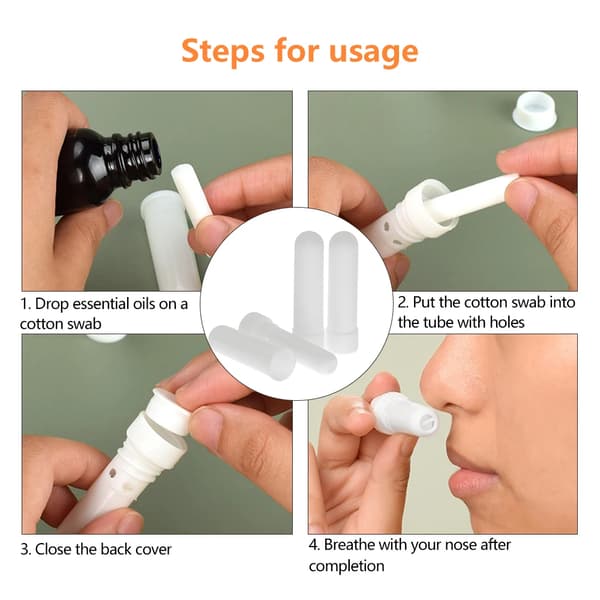 Steps for usage

1. Drop essential oils on a cotton swab

2. Put the cotton swab into the tube with holes

3. Close the back cover

4. Breathe with your nose after completion