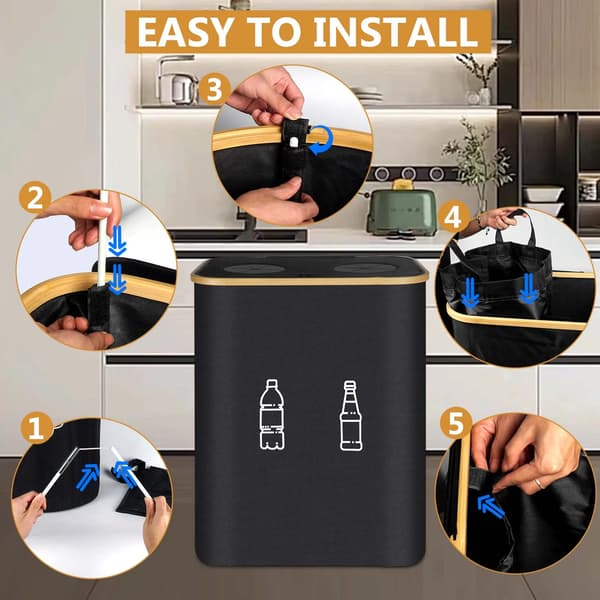 EASY TO INSTALL

3

2

4

1

5