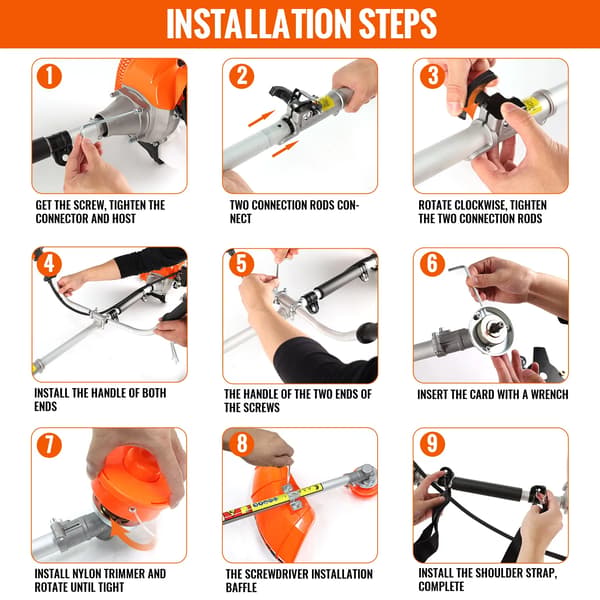 INSTALLATION STEPS

1

GET THE SCREW, TIGHTEN THE CONNECTOR AND HOST

2

TWO CONNECTION RODS CONNECT

3

ROTATE CLOCKWISE, TIGHTEN THE TWO CONNECTION RODS

4

INSTALL THE HANDLE OF BOTH ENDS

5

THE HANDLE OF THE TWO ENDS OF THE SCREWS

6

INSERT THE CARD WITH A WRENCH

7

INSTALL NYLON TRIMMER AND ROTATE UNTIL TIGHT

8

THE SCREWDRIVER INSTALLATION BAFFLE

9

INSTALL THE SHOULDER STRAP, COMPLETE