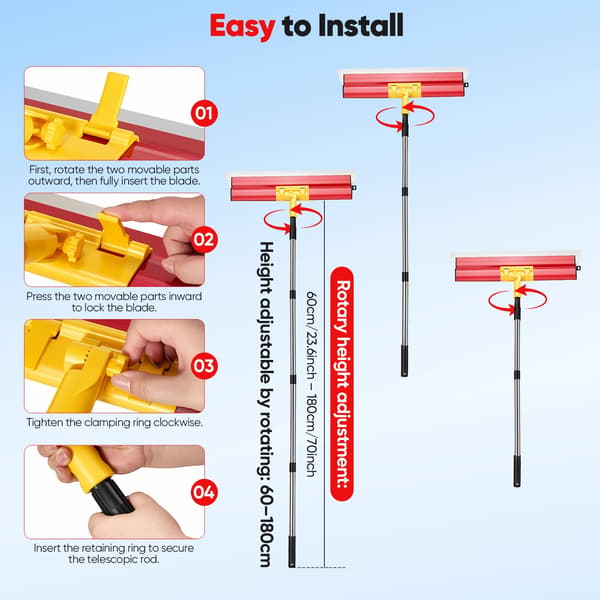 Easy to Install

01
First, rotate the two movable parts outward, then fully insert the blade.

02
Press the two movable parts inward to lock the blade.

03
Tighten the clamping ring clockwise.

04
Insert the retaining ring to secure the telescopic rod.

Height adjustable by rotating: 60–180cm

60cm/23.6inch – 180cm/70inch

Rotary height adjustment: