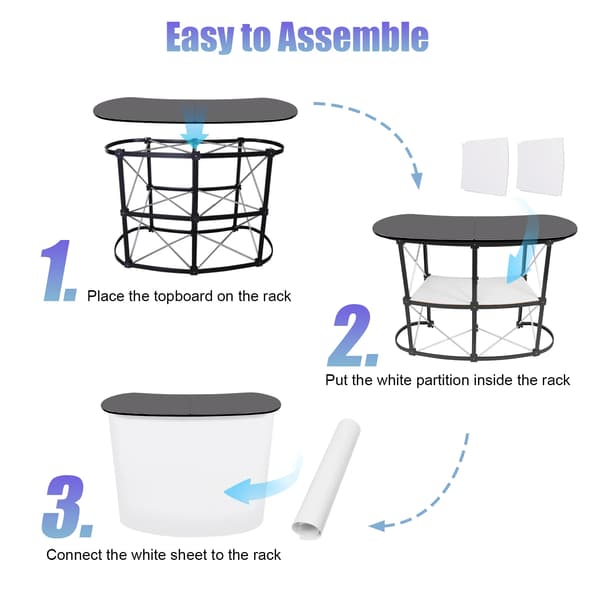 Easy to Assemble

1. Place the topboard on the rack

2. Put the white partition inside the rack

3. Connect the white sheet to the rack