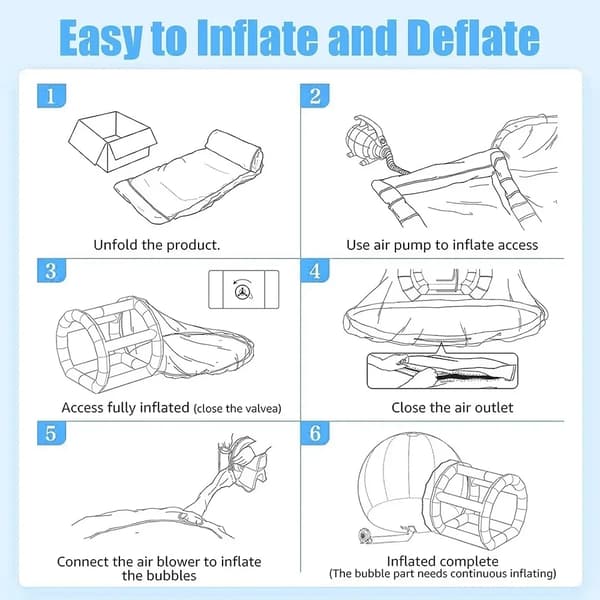 Easy to Inflate and Deflate

1

Unfold the product.

2

Use air pump to inflate access

3

Access fully inflated (close the valvea)

4

Close the air outlet

5

Connect the air blower to inflate the bubbles

6

Inflated complete
(The bubble part needs continuous inflating)