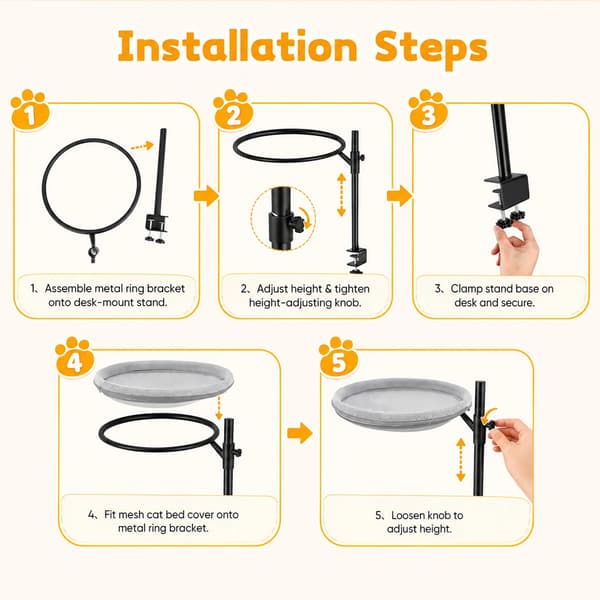 Installation Steps

1

1、Assemble metal ring bracket onto desk-mount stand.

2

2、Adjust height & tighten height-adjusting knob.

3

3、Clamp stand base on desk and secure.

4

4、Fit mesh cat bed cover onto metal ring bracket.

5

5、Loosen knob to adjust height.