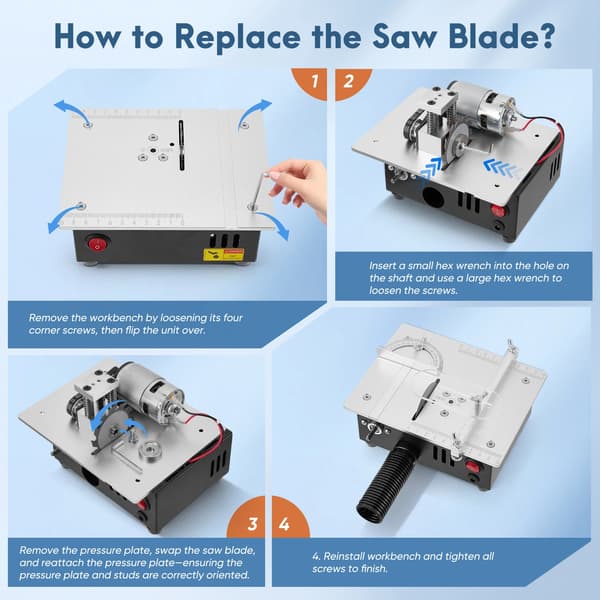 How to Replace the Saw Blade?

1

Remove the workbench by loosening its four corner screws, then flip the unit over.

2

Insert a small hex wrench into the hole on the shaft and use a large hex wrench to loosen the screws.

3

Remove the pressure plate, swap the saw blade, and reattach the pressure plate—ensuring the pressure plate and studs are correctly oriented.

4

4. Reinstall workbench and tighten all screws to finish.