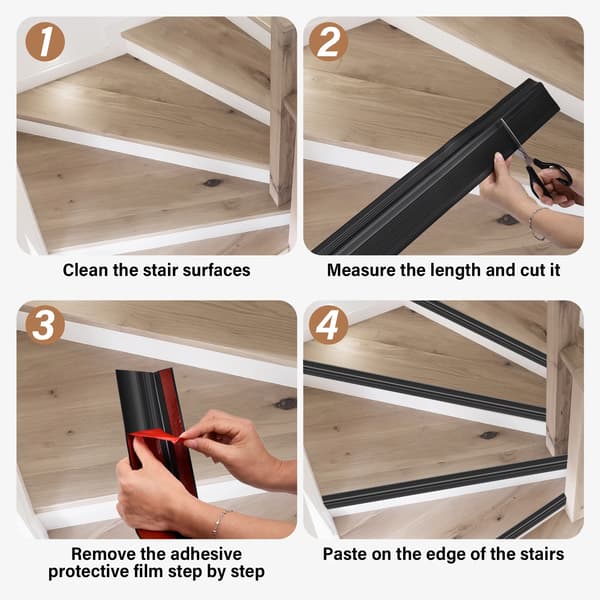 1

Clean the stair surfaces

2

Measure the length and cut it

3

Remove the adhesive protective film step by step

4

Paste on the edge of the stairs