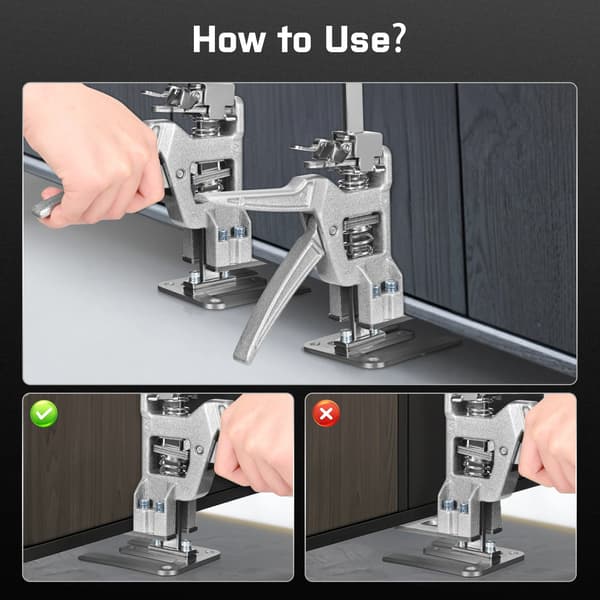 How to Use?