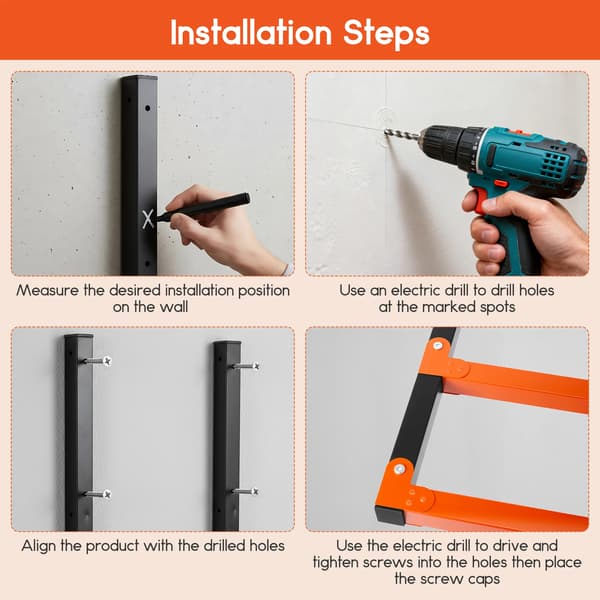 Installation Steps

Measure the desired installation position on the wall

Use an electric drill to drill holes at the marked spots

Align the product with the drilled holes

Use the electric drill to drive and tighten screws into the holes then place the screw caps