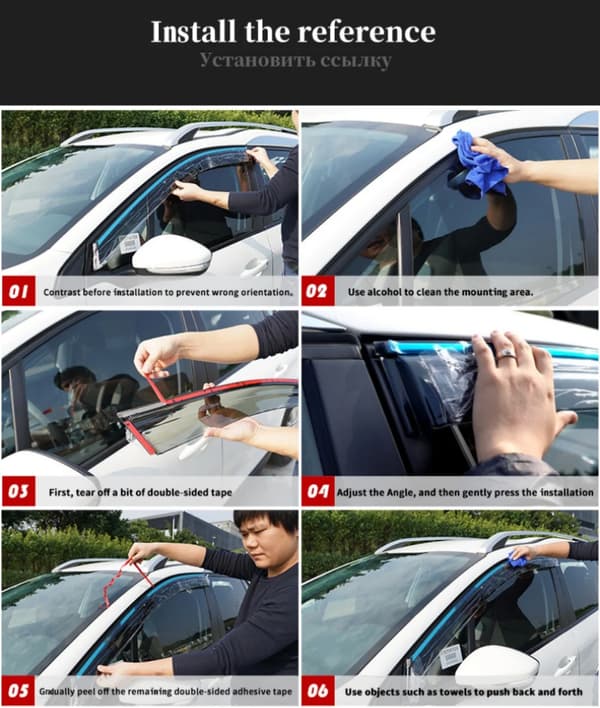 Install the reference
Установить ссылку

01 Contrast before installation to prevent wrong orientation.

02 Use alcohol to clean the mounting area.

03 First, tear off a bit of double-sided tape

04 Adjust the Angle, and then gently press the installation

05 Gradually peel off the remaining double-sided adhesive tape

06 Use objects such as towels to push back and forth