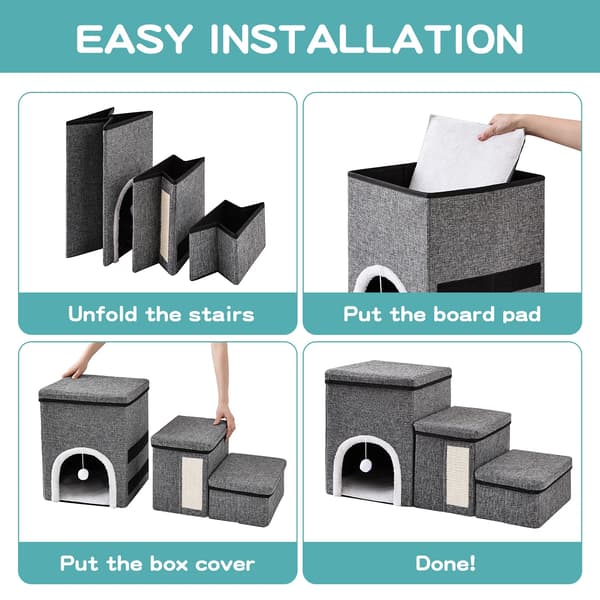 EASY INSTALLATION

Unfold the stairs

Put the board pad

Put the box cover

Done!