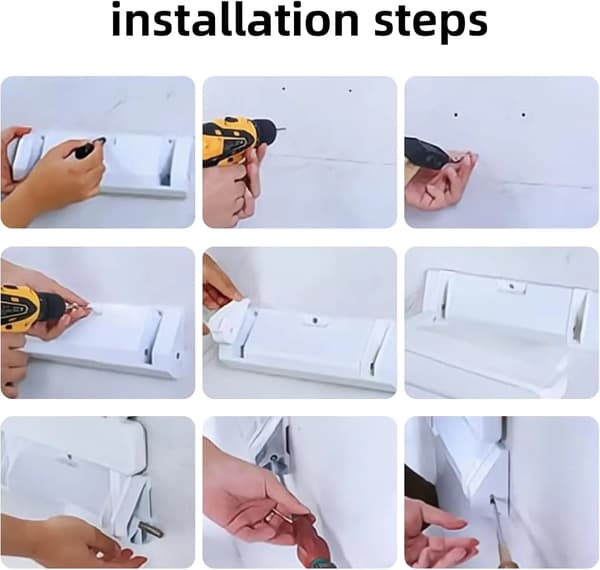 installation steps