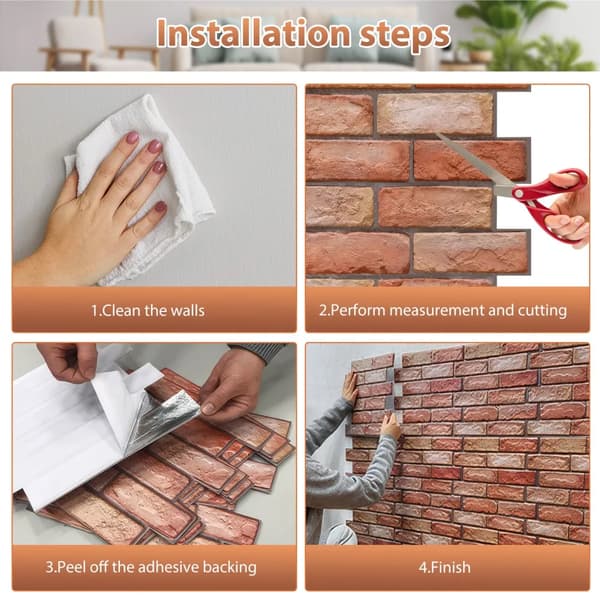 Installation steps

1.Clean the walls

2.Perform measurement and cutting

3.Peel off the adhesive backing

4.Finish