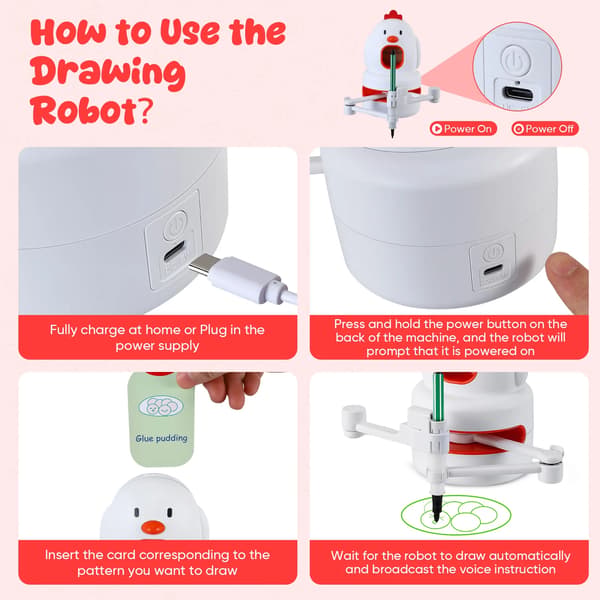 How to Use the Drawing Robot?

Power On
Power Off

Fully charge at home or Plug in the power supply

Press and hold the power button on the back of the machine, and the robot will prompt that it is powered on

Glue pudding

Insert the card corresponding to the pattern you want to draw

Wait for the robot to draw automatically and broadcast the voice instruction