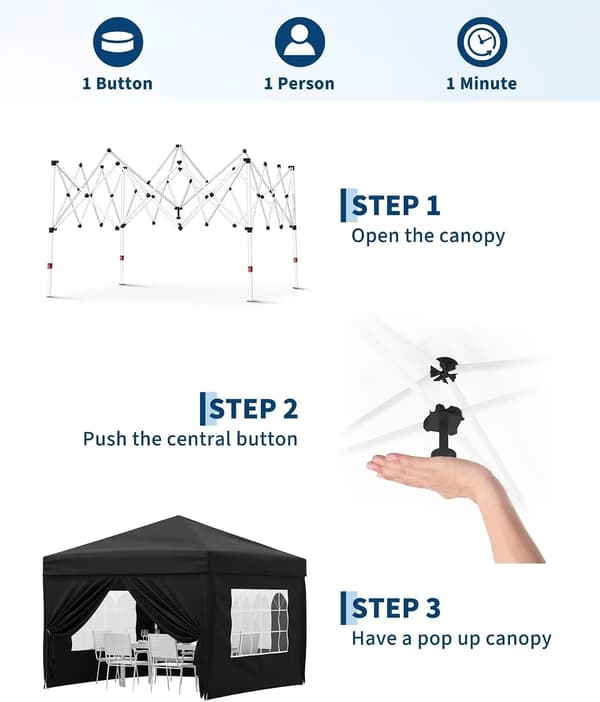 1 Button

1 Person

1 Minute

STEP 1
Open the canopy

STEP 2
Push the central button

STEP 3
Have a pop up canopy