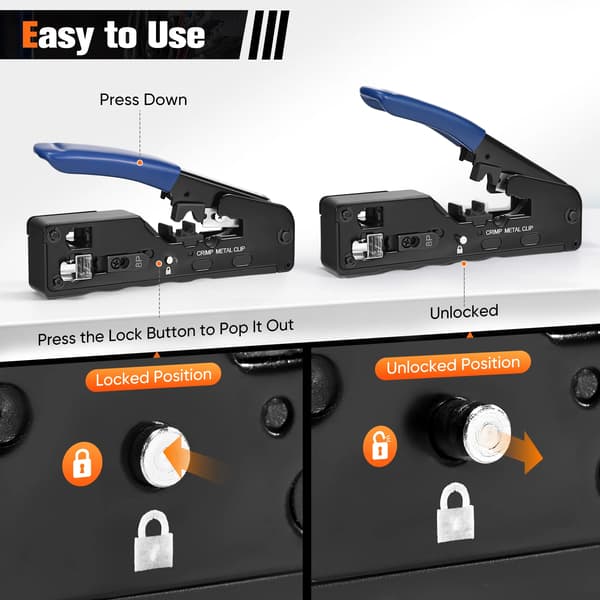 Easy to Use

Press Down

8P

CRIMP METAL CLIP

8P

CRIMP METAL CLIP

Press the Lock Button to Pop It Out

Unlocked

Locked Position

Unlocked Position