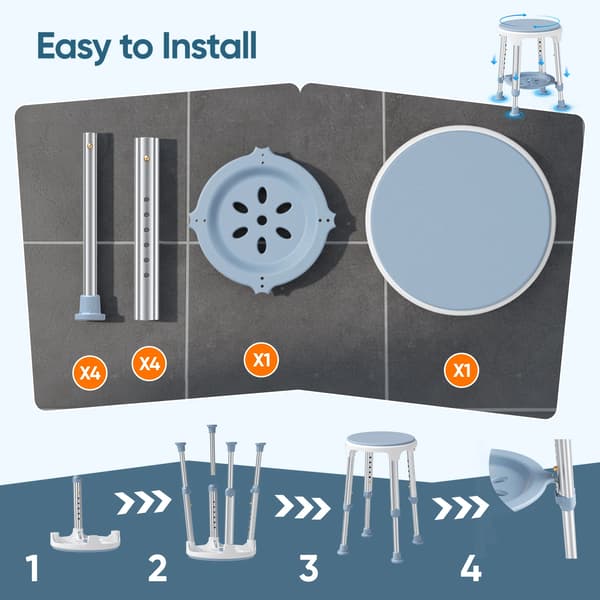 Easy to Install

X4

X4

X1

X1

1

2

3

4