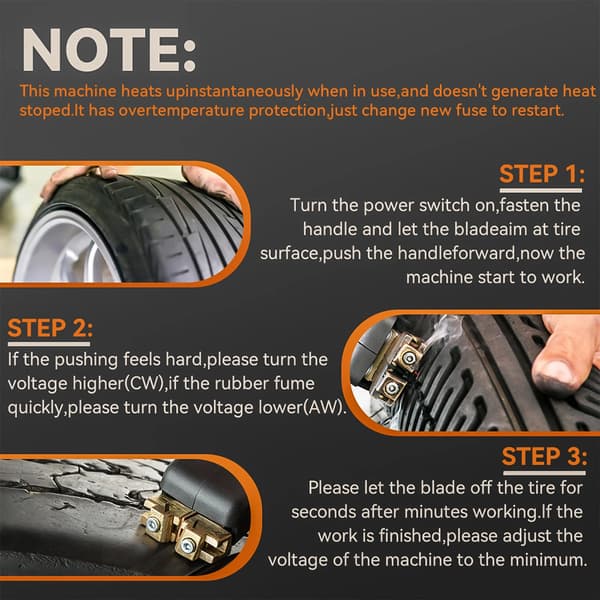 NOTE:

This machine heats upinstantaneously when in use,and doesn't generate heat stoped.It has overtemperature protection,just change new fuse to restart.

STEP 1:

Turn the power switch on,fasten the handle and let the bladeaim at tire surface,push the handleforward,now the machine start to work.

STEP 2:

If the pushing feels hard,please turn the voltage higher(CW),if the rubber fume quickly,please turn the voltage lower(AW).

STEP 3:

Please let the blade off the tire for seconds after minutes working.If the work is finished,please adjust the voltage of the machine to the minimum.